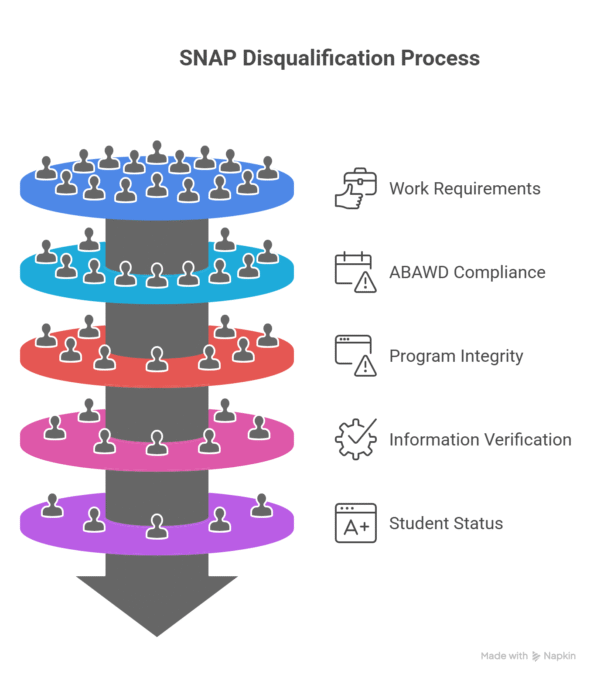 SNAP Disqualification Process

Work Requirements

ABAWD Compliance

Program Integrity

Information Verification

A+

Student Status

Made with Napkin