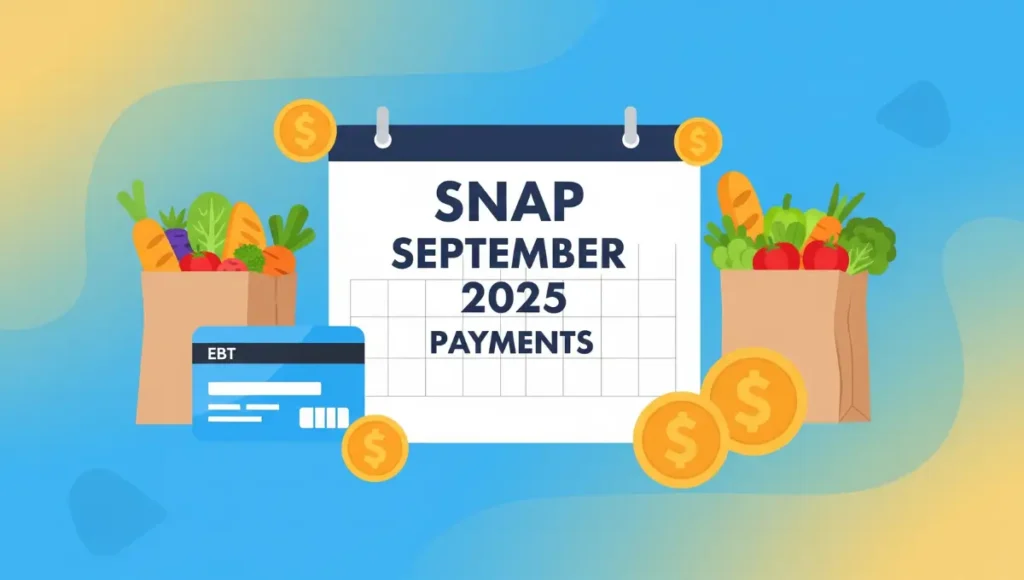 SNAP
SEPTEMBER
2025
PAYMENTS

EBT

$
$
$
$
$