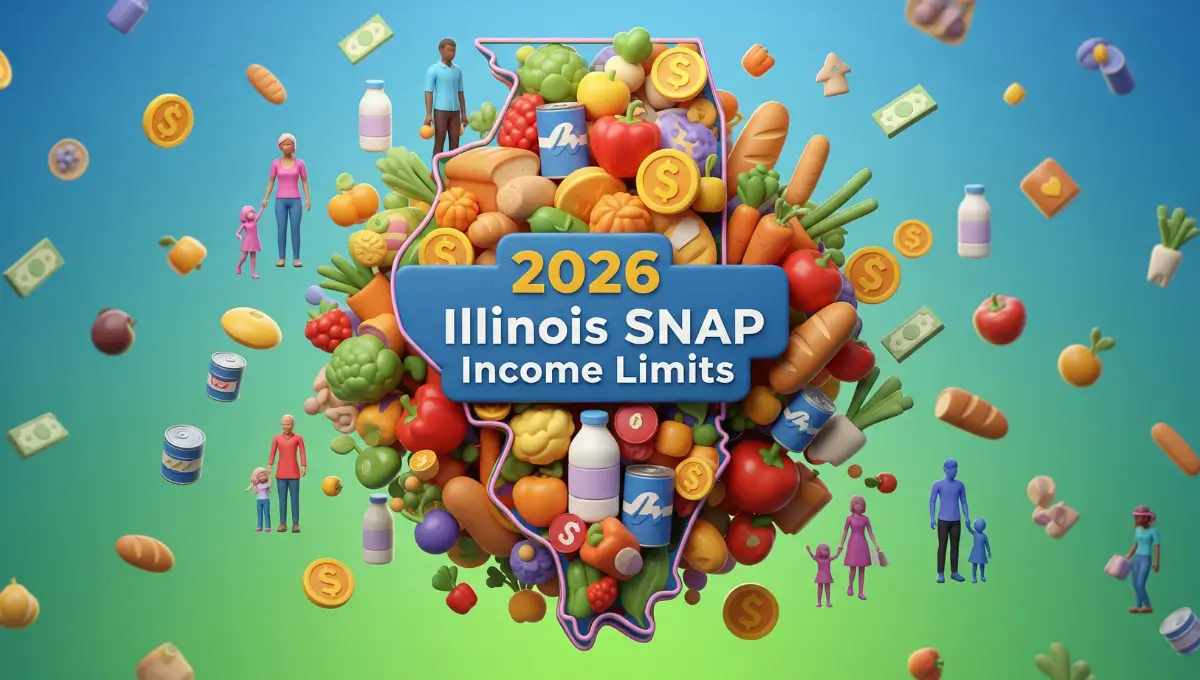 2026
Illinois SNAP
Income Limits