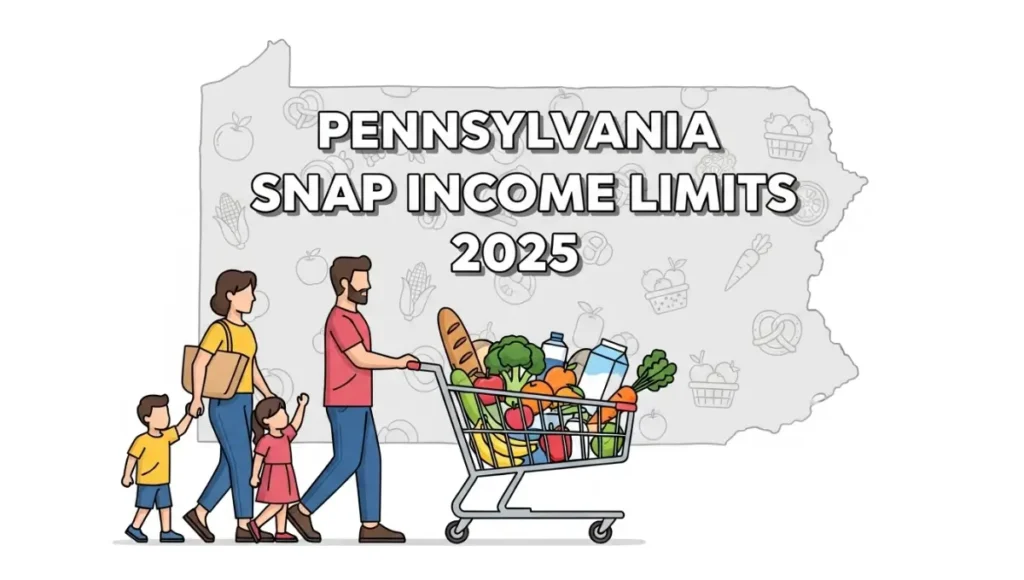 PENNSYLVANIA
SNAP INCOME LIMITS
2025